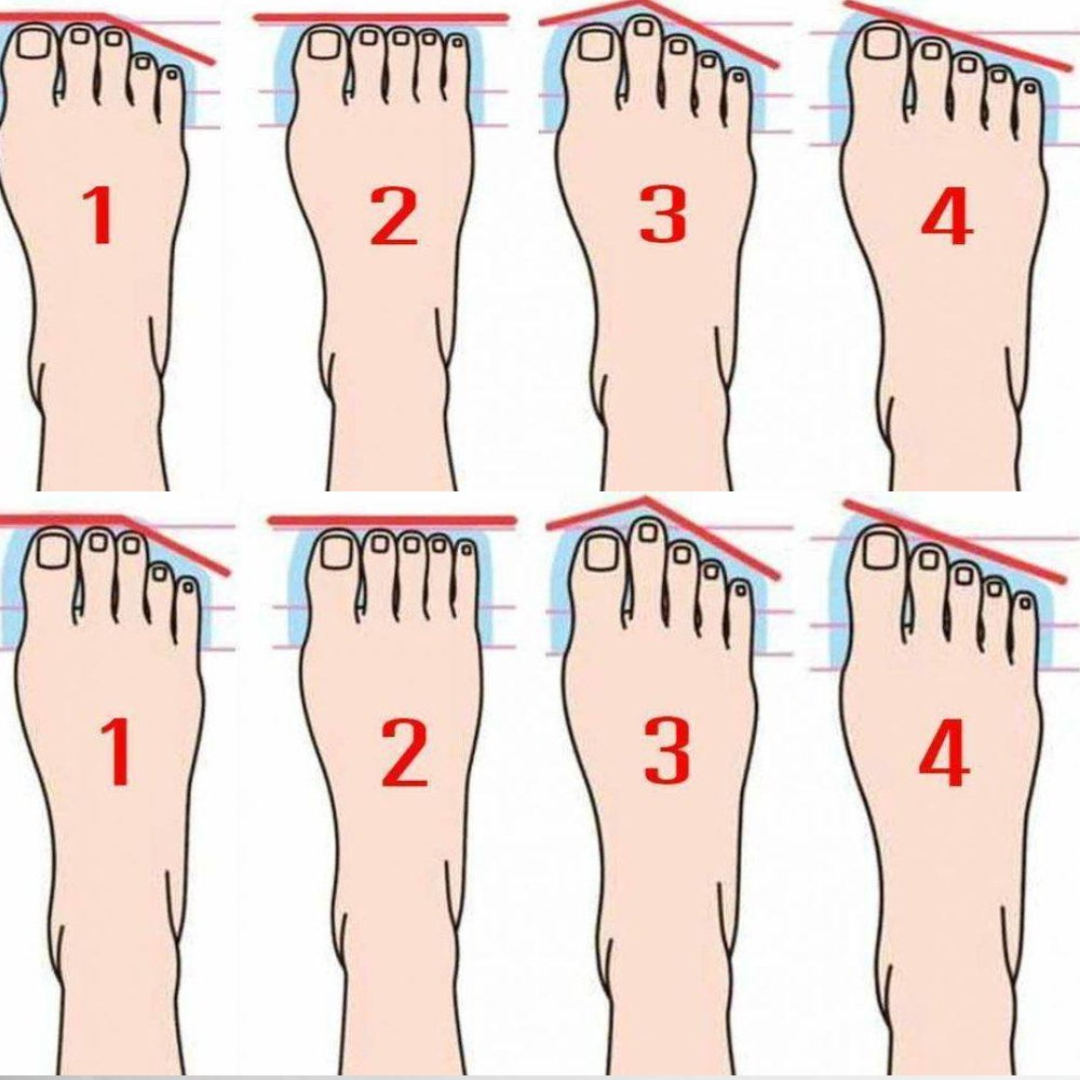 1 2 3 4

1 2 3 4